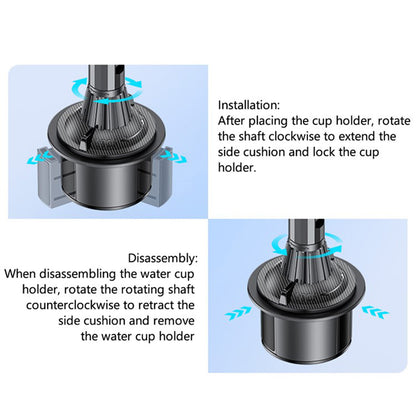 Installation:
After placing the cup holder, rotate the shaft clockwise to extend the side cushion and lock the cup holder.

Disassembly:
When disassembling the water cup holder, rotate the rotating shaft counterclockwise to retract the side cushion and remove the water cup holder